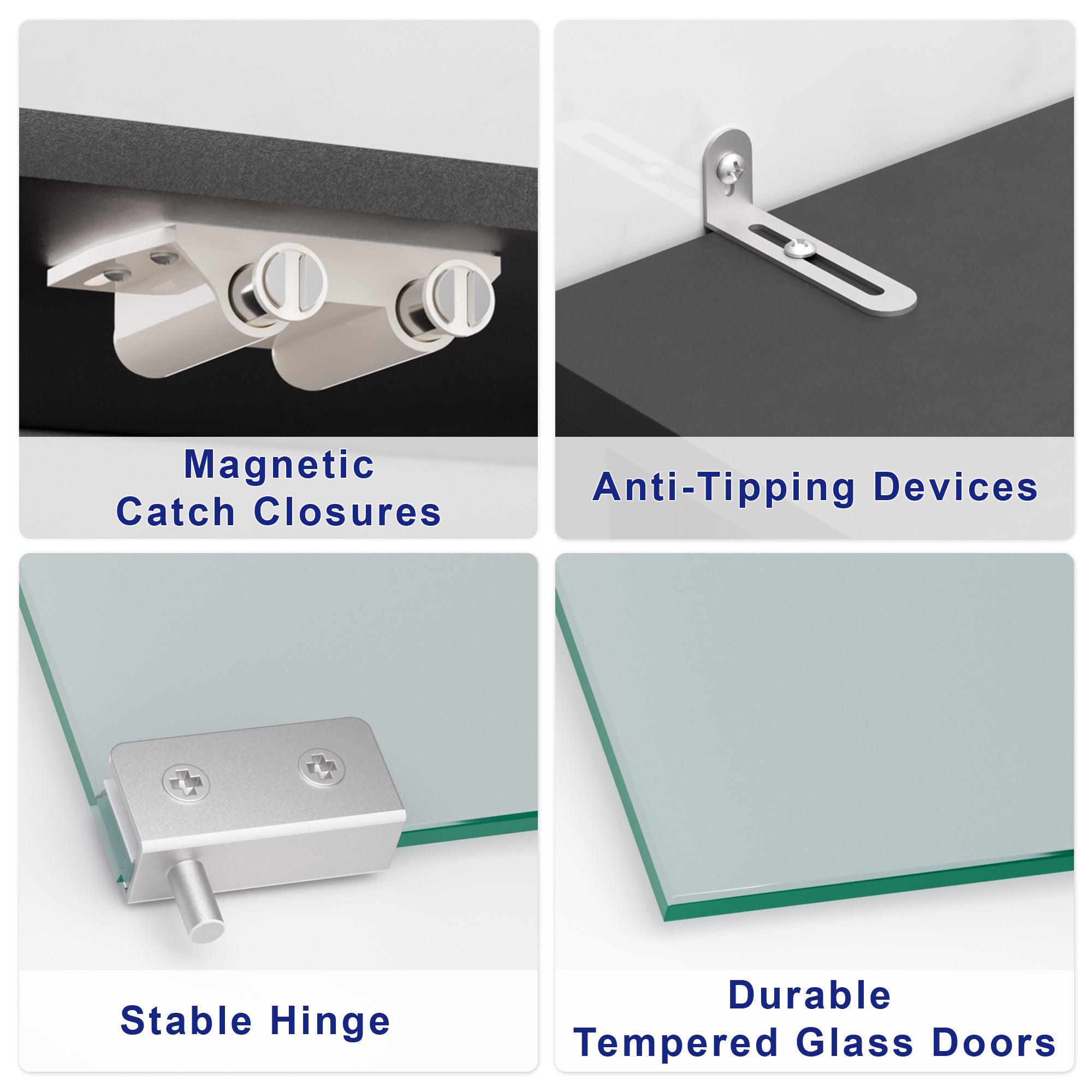 Magnetic
Catch Closures

Anti-Tipping Devices

Stable Hinge

Durable
Tempered Glass Doors